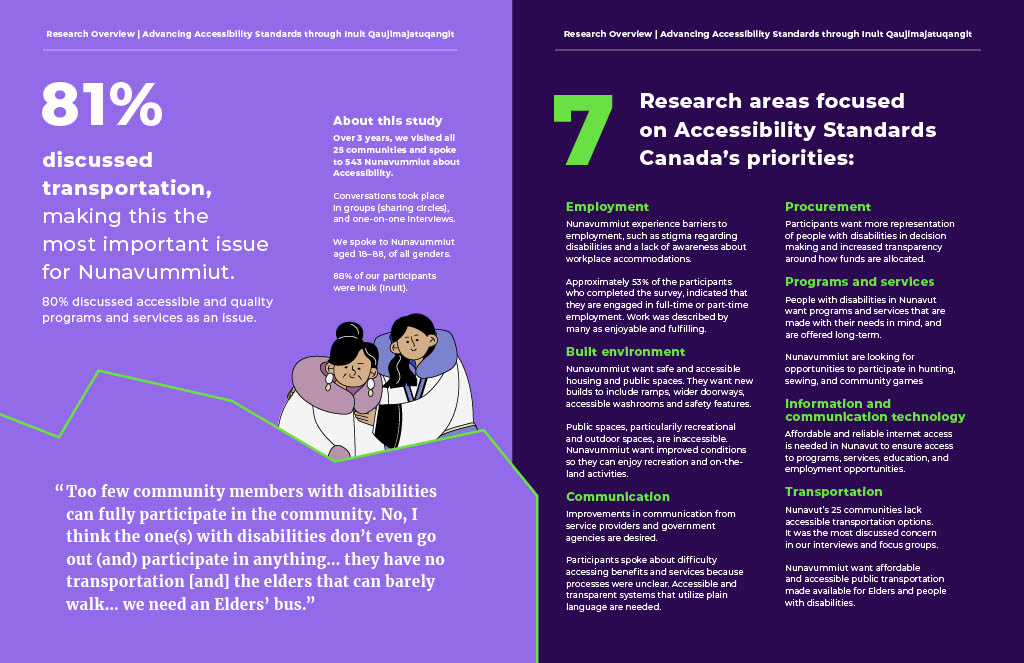 Research Overview | Advancing Accessibility Standards through Inuit Qaujimajatuqangit

81%

discussed transportation, making this the most important issue for Nunavummiut.

80% discussed accessible and quality programs and services as an issue.

About this study

Over 3 years, we visited all 25 communities and spoke to 543 Nunavummiut about Accessibility.

Conversations took place in groups (sharing circles), and one-on-one interviews.

We spoke to Nunavummiut aged 18–88, of all genders.

88% of our participants were Inuk (Inuit).

“Too few community members with disabilities can fully participate in the community. No, I think the one(s) with disabilities don’t even go out (and) participate in anything… they have no transportation [and] the elders that can barely walk… we need an Elders’ bus.”

Research Overview | Advancing Accessibility Standards through Inuit Qaujimajatuqangit

7 Research areas focused on Accessibility Standards Canada’s priorities:

Employment

Nunavummiut experience barriers to employment, such as stigma regarding disabilities and a lack of awareness about workplace accommodations.

Approximately 53% of the participants who completed the survey, indicated that they are engaged in full-time or part-time employment. Work was described by many as enjoyable and fulfilling.

Built environment

Nunavummiut want safe and accessible housing and public spaces. They want new builds to include ramps, wider doorways, accessible washrooms and safety features.

Public spaces, particularily recreational and outdoor spaces, are inaccessible. Nunavummiut want improved conditions so they can enjoy recreation and on-the-land activities.

Communication

Improvements in communication from service providers and government agencies are desired.

Participants spoke about difficulty accessing benefits and services because processes were unclear. Accessible and transparent systems that utilize plain language are needed.

Procurement

Participants want more representation of people with disabilities in decision making and increased transparency around how funds are allocated.

Programs and services

People with disabilities in Nunavut want programs and services that are made with their needs in mind, and are offered long-term.

Nunavummiut are looking for opportunities to participate in hunting, sewing, and community games

Information and communication technology

Affordable and reliable internet access is needed in Nunavut to ensure access to programs, services, education, and employment opportunities.

Transportation

Nunavut’s 25 communities lack accessible transportation options. It was the most discussed concern in our interviews and focus groups.

Nunavummiut want affordable and accessible public transportation made available for Elders and people with disabilities.